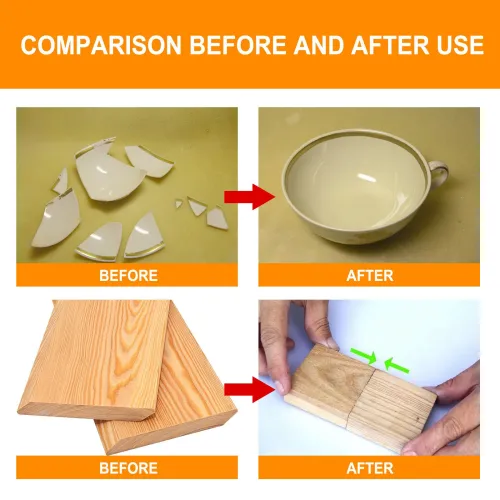 COMPARISON BEFORE AND AFTER USE

BEFORE

AFTER

BEFORE

AFTER