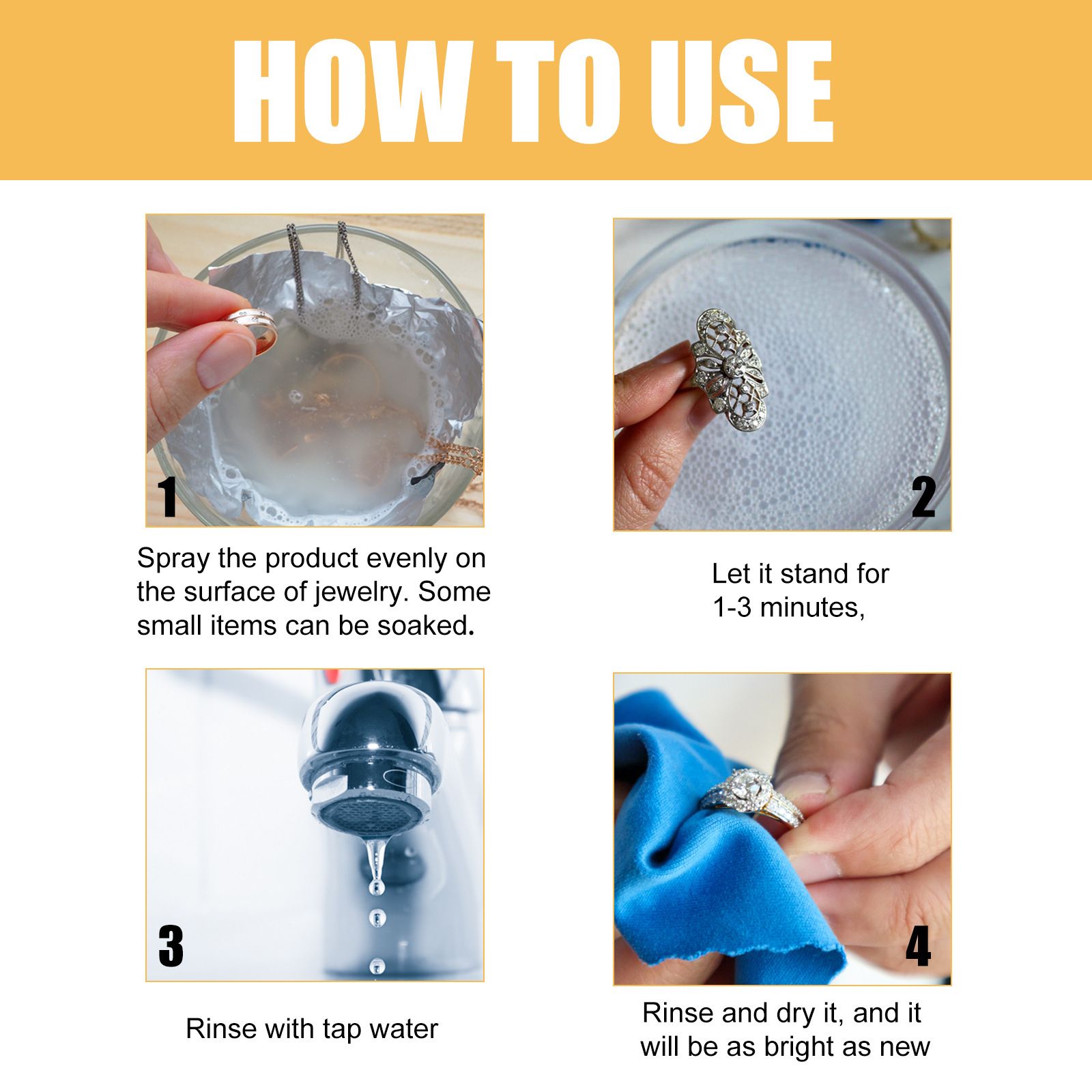 HOW TO USE

1

Spray the product evenly on the surface of jewelry. Some small items can be soaked.

2

Let it stand for 1-3 minutes,

3

Rinse with tap water

4

Rinse and dry it, and it will be as bright as new