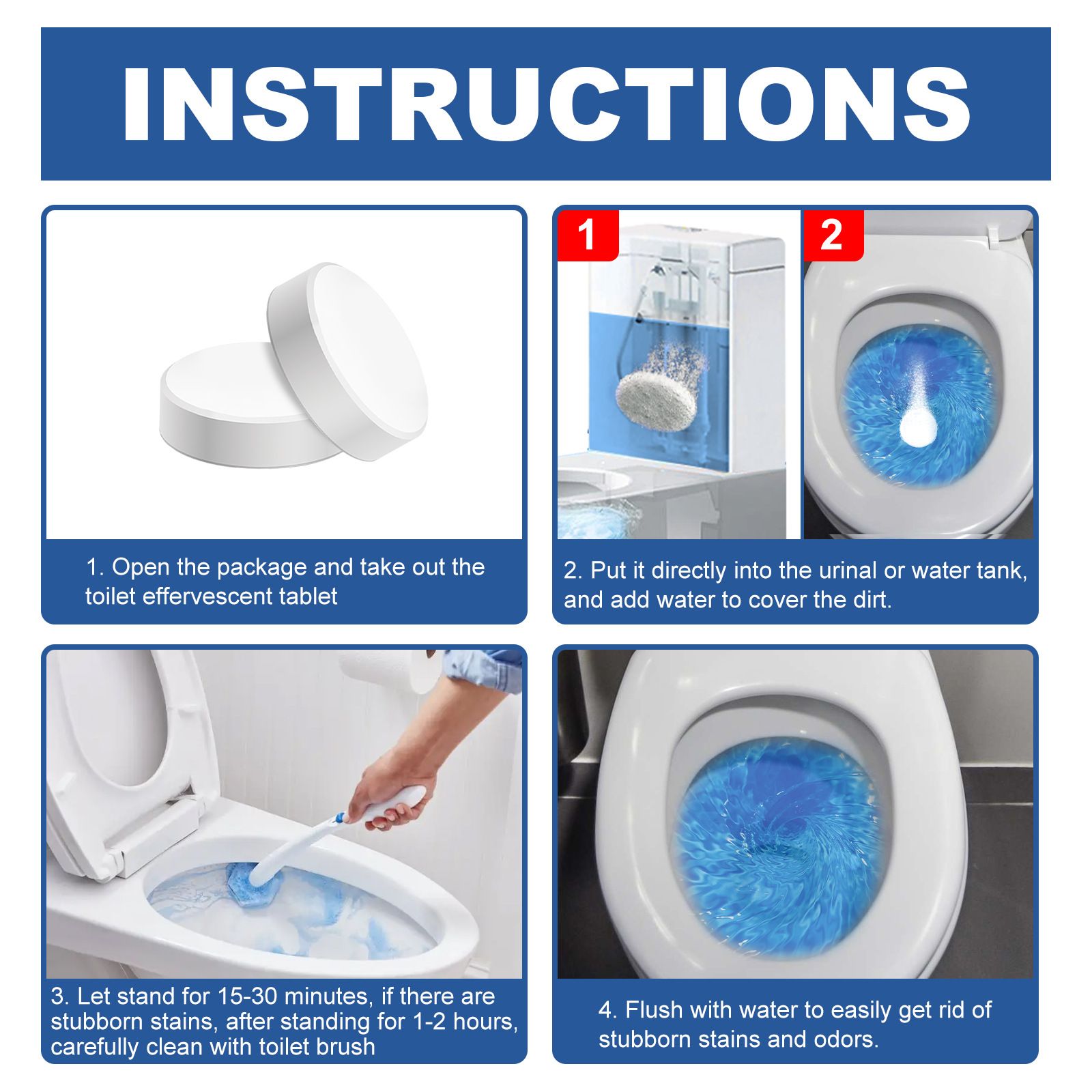 INSTRUCTIONS

1. Open the package and take out the toilet effervescent tablet

1

2

2. Put it directly into the urinal or water tank, and add water to cover the dirt.

3. Let stand for 15-30 minutes, if there are stubborn stains, after standing for 1-2 hours, carefully clean with toilet brush

4. Flush with water to easily get rid of stubborn stains and odors.