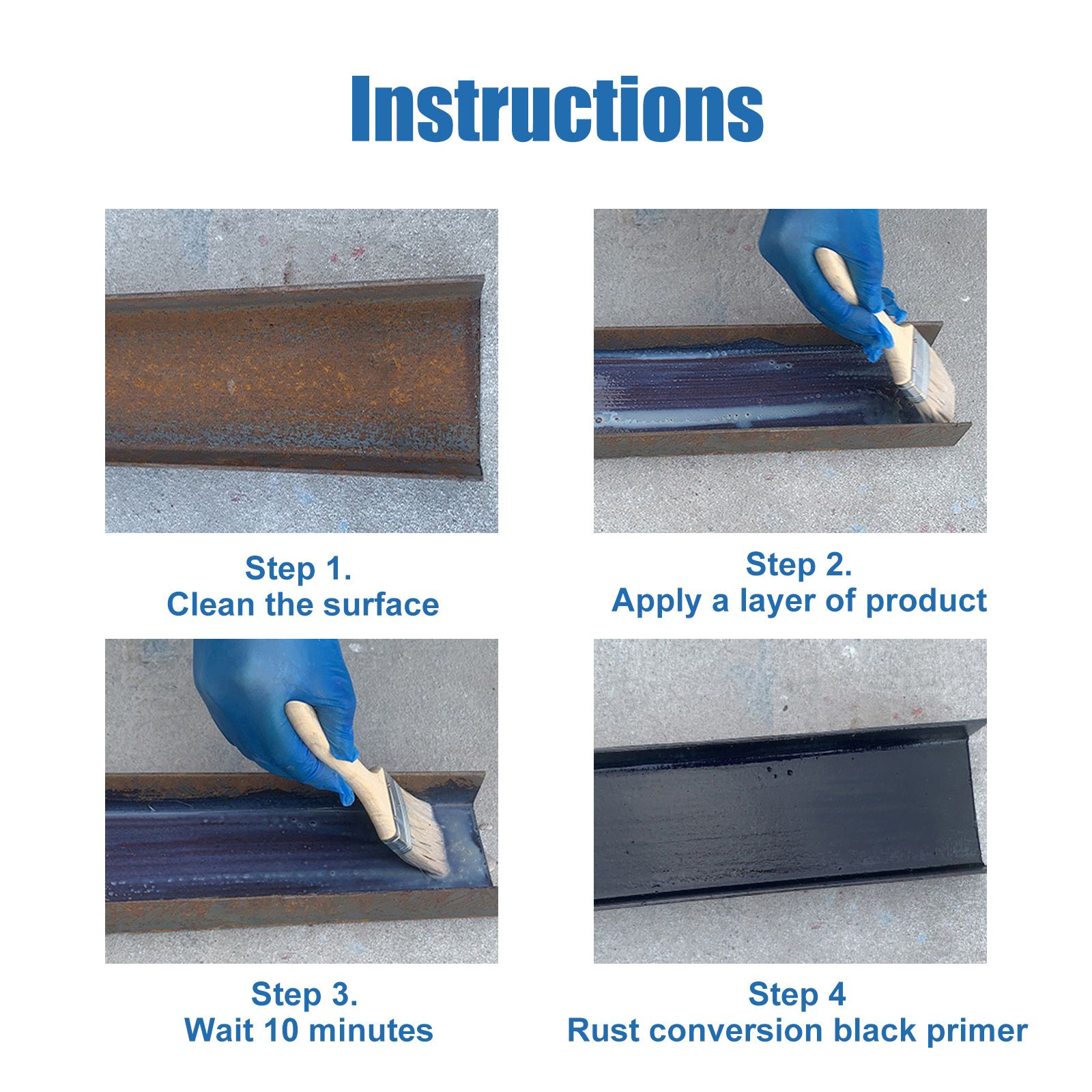 Instructions

Step 1.
Clean the surface

Step 2.
Apply a layer of product

Step 3.
Wait 10 minutes

Step 4
Rust conversion black primer