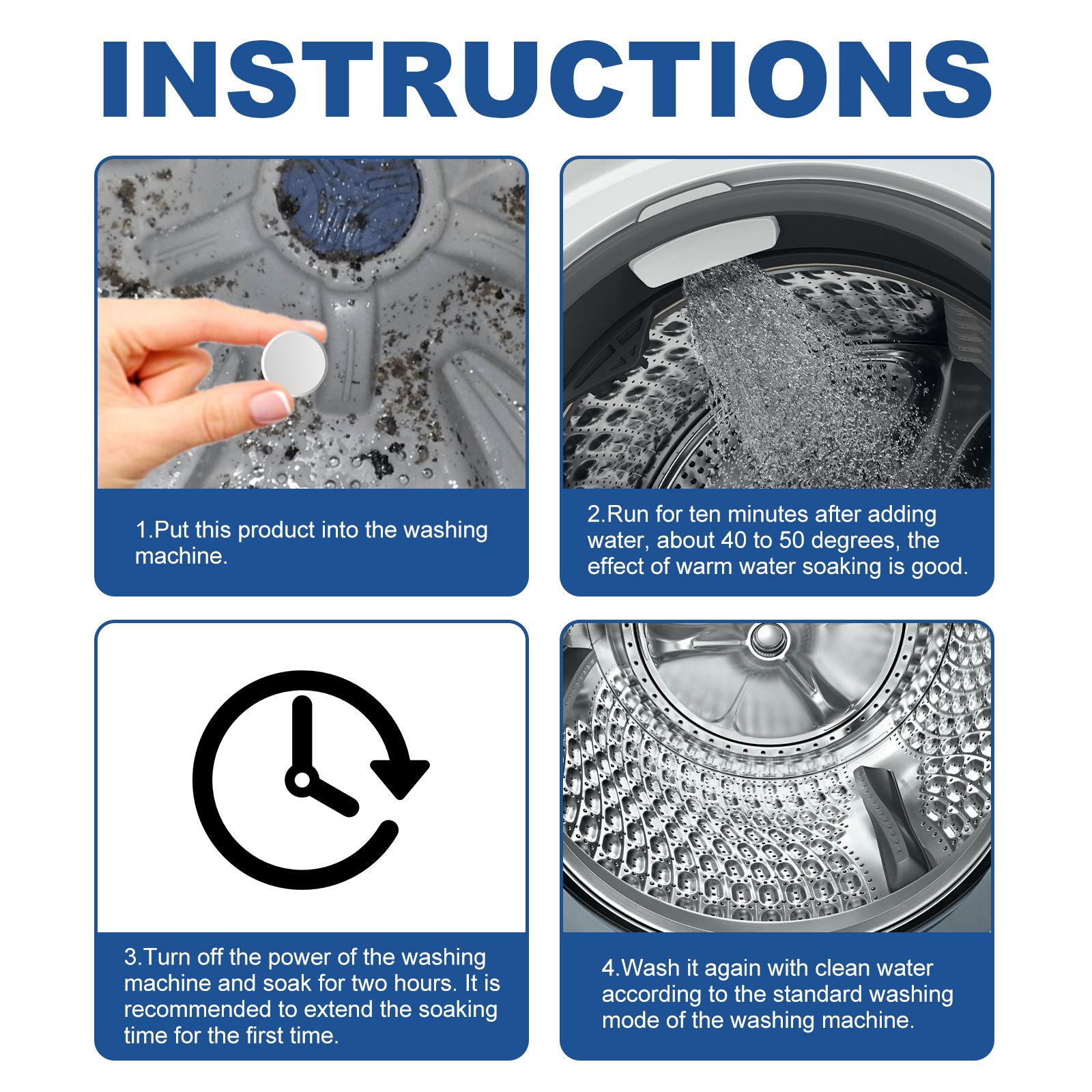 INSTRUCTIONS

1.Put this product into the washing machine.

2.Run for ten minutes after adding water, about 40 to 50 degrees, the effect of warm water soaking is good.

3.Turn off the power of the washing machine and soak for two hours. It is recommended to extend the soaking time for the first time.

4.Wash it again with clean water according to the standard washing mode of the washing machine.