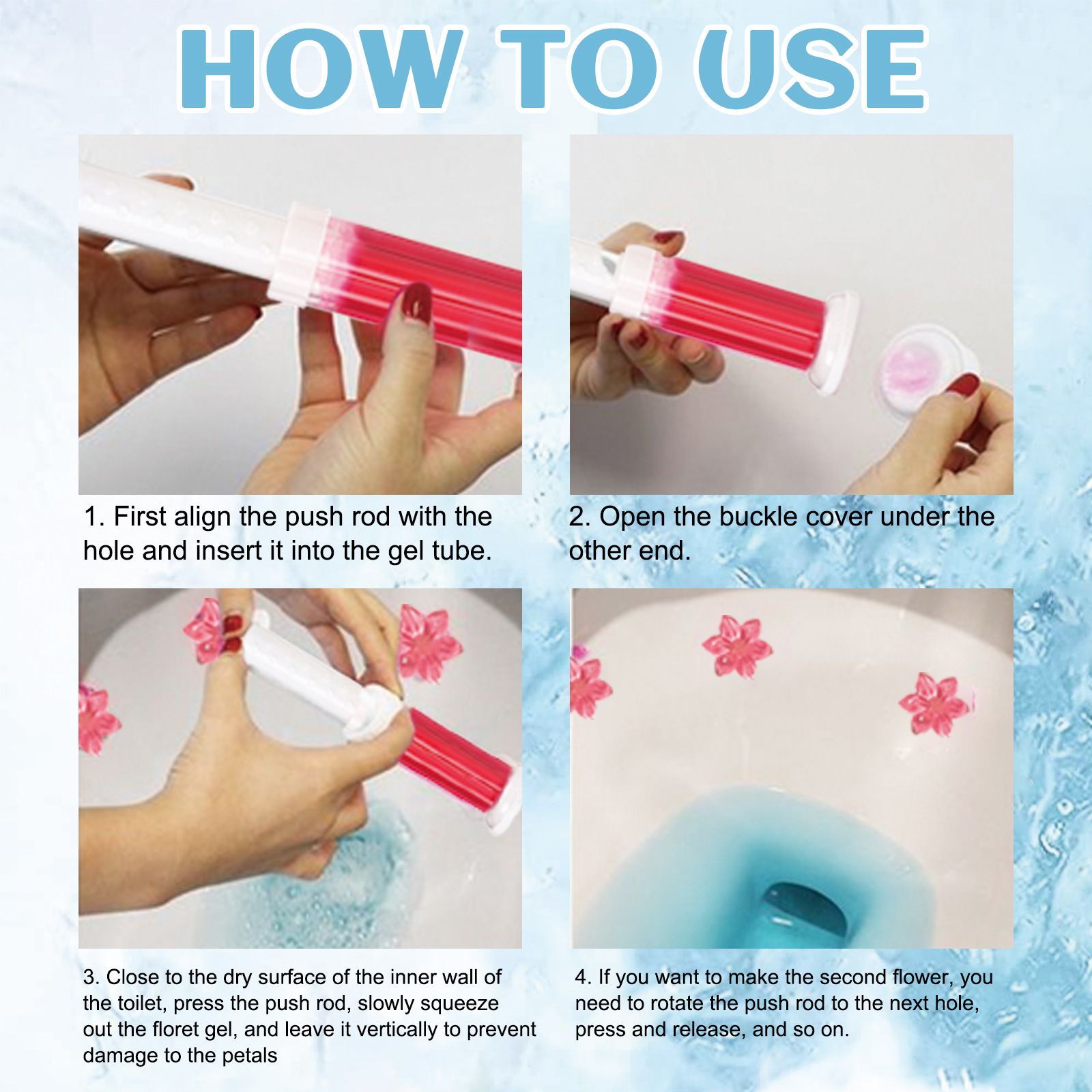 HOW TO USE

1. First align the push rod with the hole and insert it into the gel tube.

2. Open the buckle cover under the other end.

3. Close to the dry surface of the inner wall of the toilet, press the push rod, slowly squeeze out the floret gel, and leave it vertically to prevent damage to the petals

4. If you want to make the second flower, you need to rotate the push rod to the next hole, press and release, and so on.